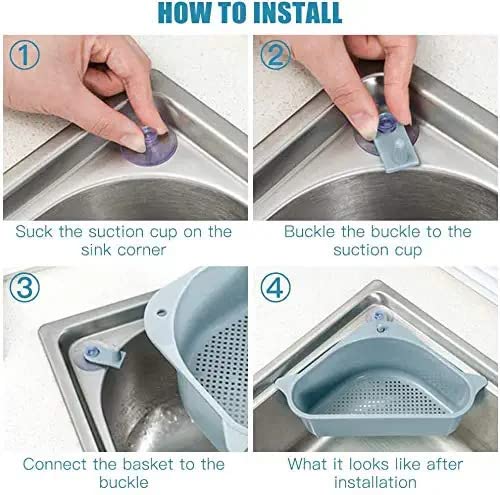 HOW TO INSTALL

①

Suck the suction cup on the sink corner

②

Buckle the buckle to the suction cup

③

Connect the basket to the buckle

④

What it looks like after installation